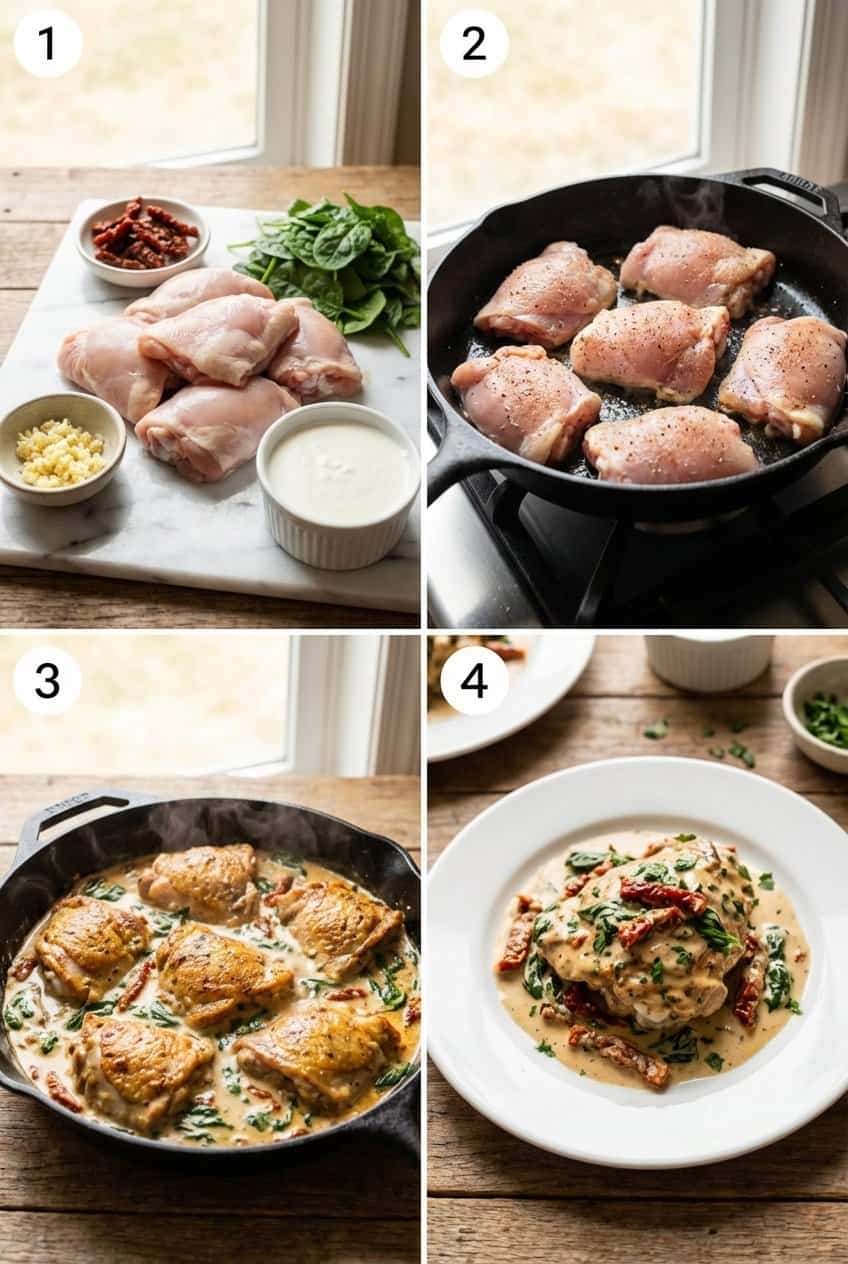 1

2

3

4