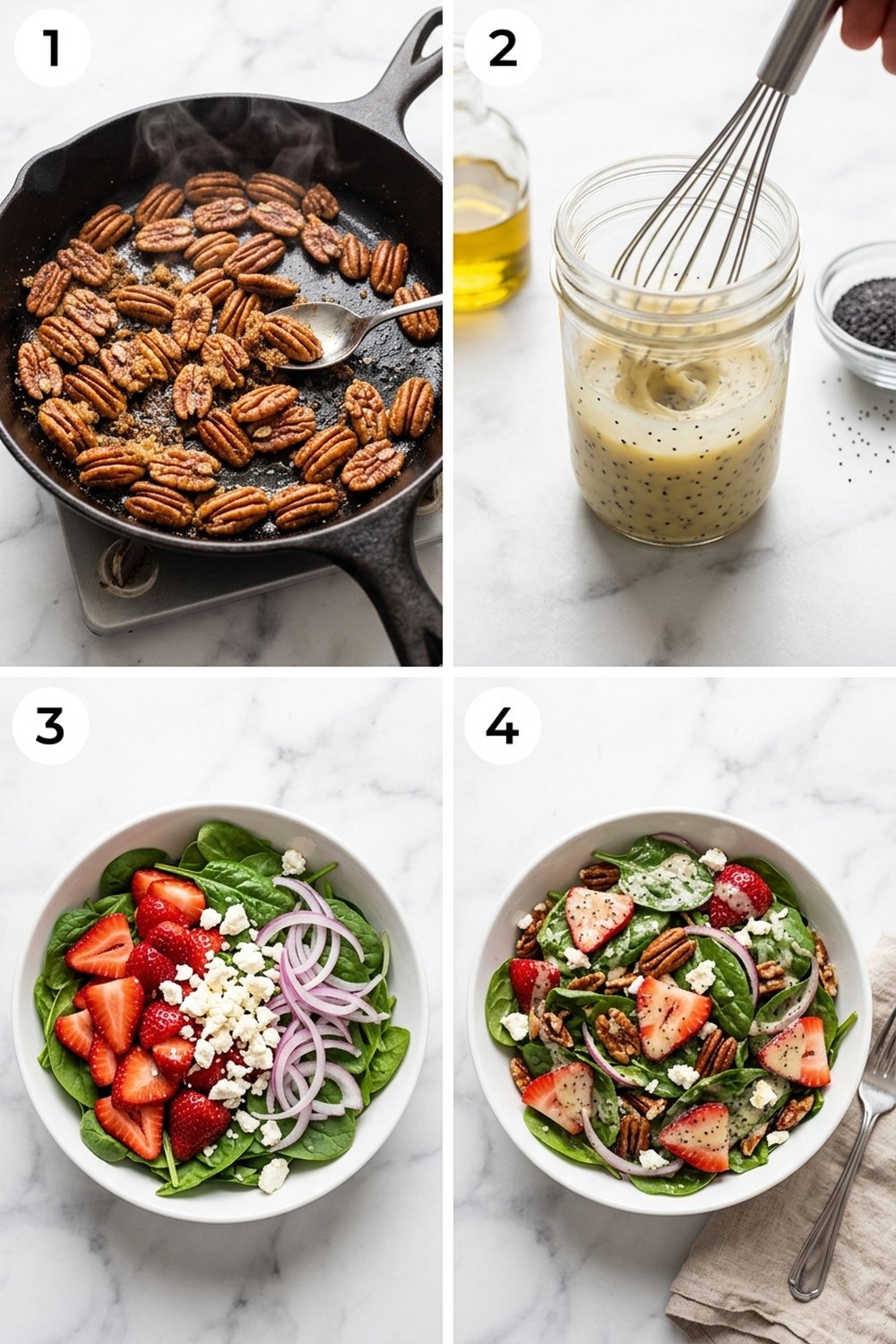 1

2

3

4